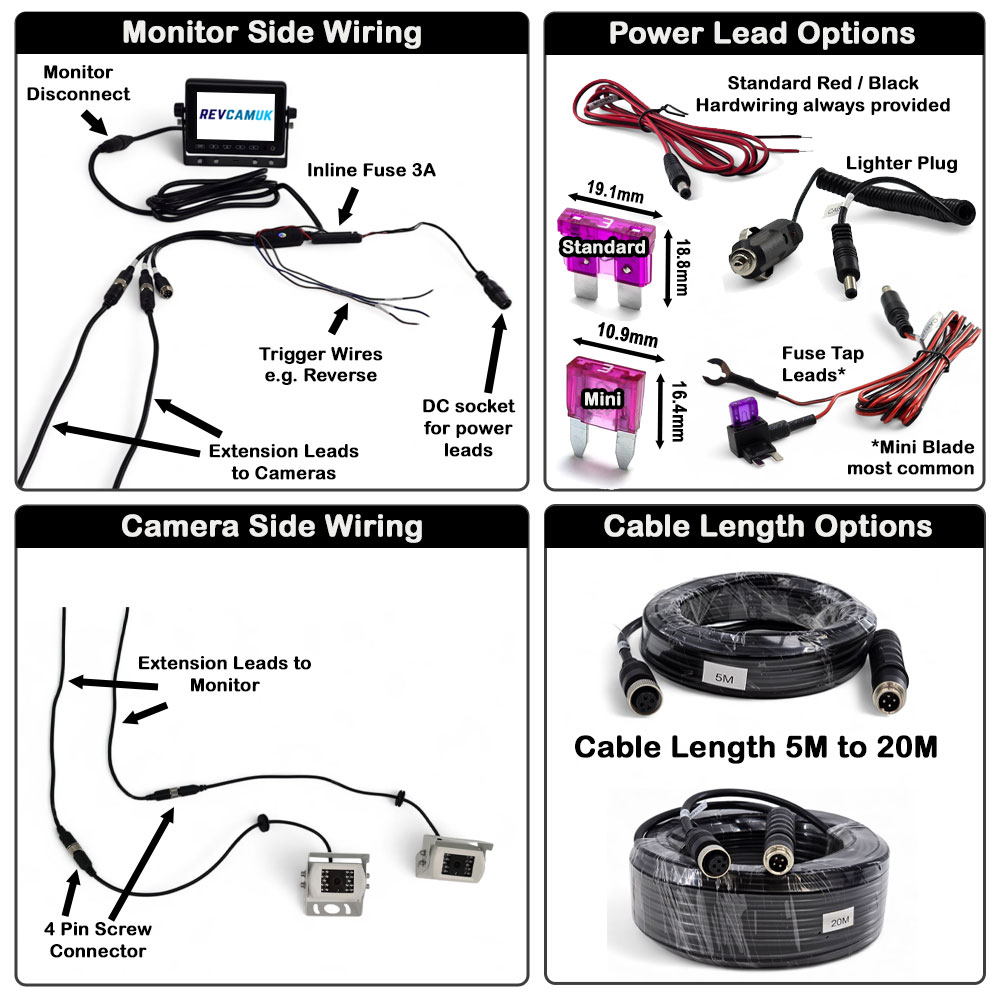 Monitor Side Wiring

Monitor Disconnect

REVCAMUK

Inline Fuse 3A

Trigger Wires e.g. Reverse

DC socket for power leads

Extension Leads to Cameras

Power Lead Options

Standard Red / Black Hardwiring always provided

Lighter Plug

19.1mm

Standard

18.8mm

10.9mm

Mini

16.4mm

Fuse Tap Leads*

*Mini Blade most common

Camera Side Wiring

Extension Leads to Monitor

4 Pin Screw Connector

Cable Length Options

5M

Cable Length 5M to 20M

20M