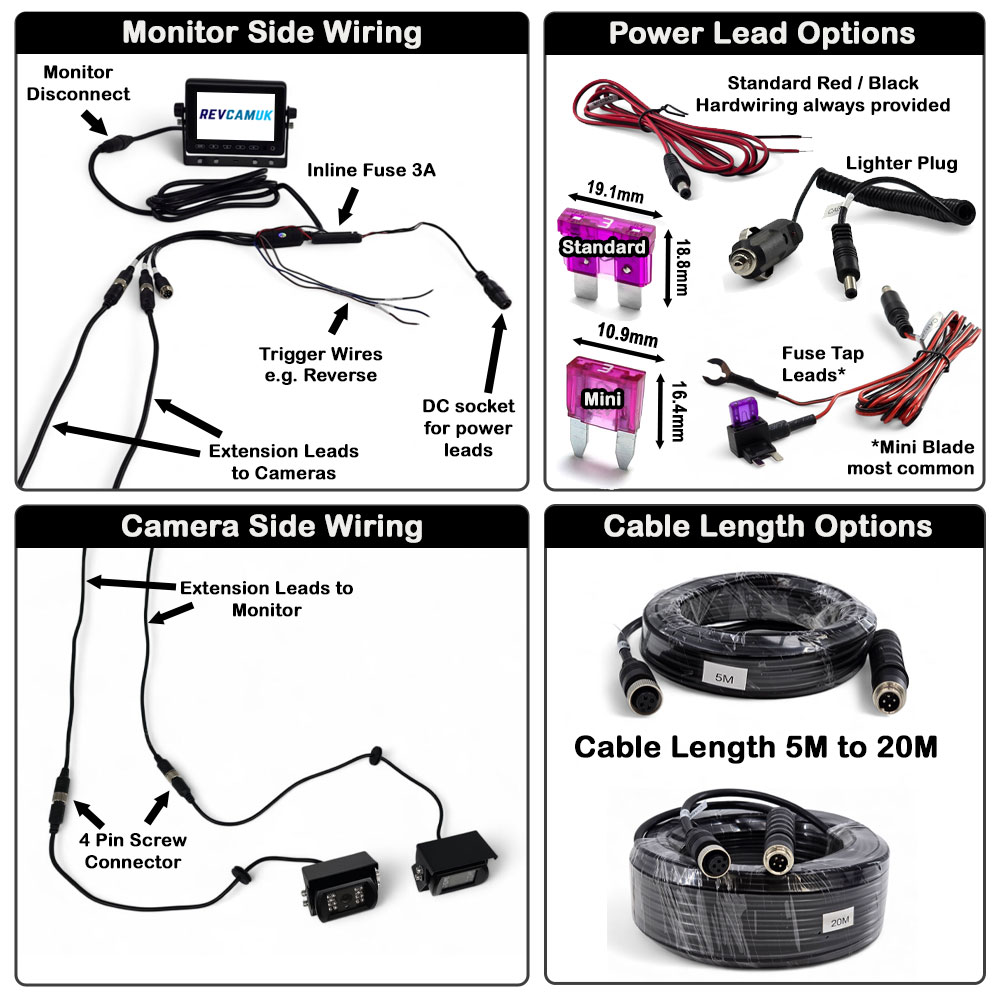 Monitor Side Wiring

Monitor Disconnect

REVCAMUK

Inline Fuse 3A

Trigger Wires e.g. Reverse

DC socket for power leads

Extension Leads to Cameras

Power Lead Options

Standard Red / Black Hardwiring always provided

Lighter Plug

19.1mm

Standard

18.8mm

10.9mm

Mini

16.4mm

Fuse Tap Leads*

*Mini Blade most common

Camera Side Wiring

Extension Leads to Monitor

4 Pin Screw Connector

Cable Length Options

5M

Cable Length 5M to 20M

20M