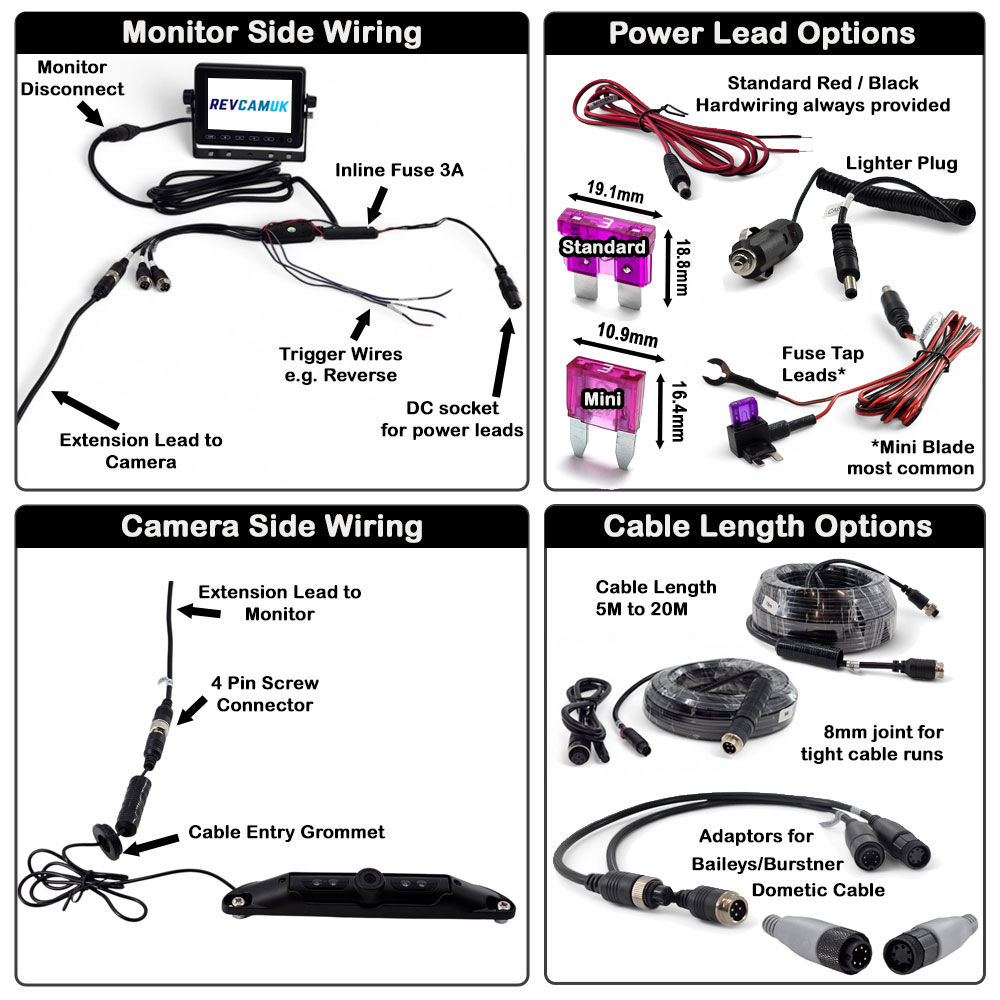 Monitor Side Wiring

Monitor Disconnect

REVCAMUK

Inline Fuse 3A

Trigger Wires e.g. Reverse

DC socket for power leads

Extension Lead to Camera

Power Lead Options

Standard Red / Black Hardwiring always provided

Lighter Plug

19.1mm

Standard

18.8mm

10.9mm

Mini

16.4mm

Fuse Tap Leads*

*Mini Blade most common

Camera Side Wiring

Extension Lead to Monitor

4 Pin Screw Connector

Cable Entry Grommet

Cable Length Options

Cable Length 5M to 20M

8mm joint for tight cable runs

Adaptors for Baileys/Burstner Dometic Cable