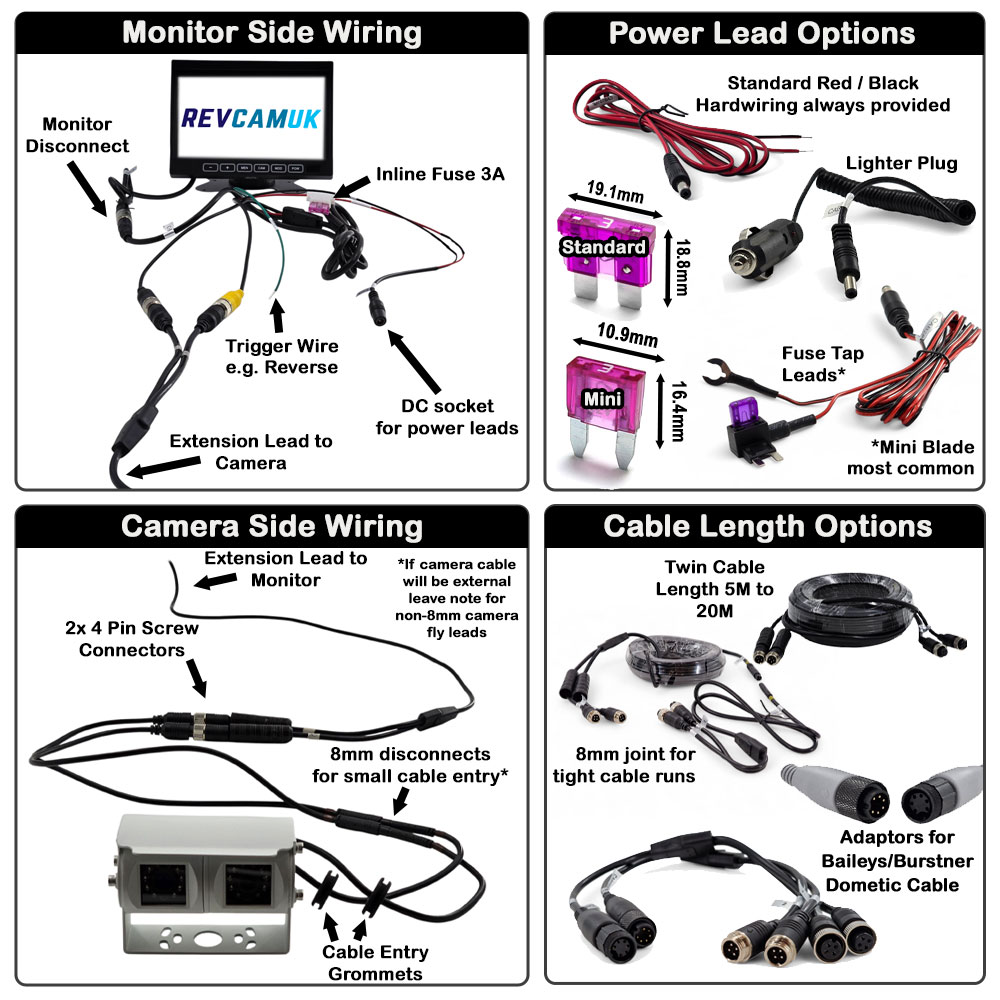 Monitor Side Wiring

REVCAMUK

Monitor Disconnect

Inline Fuse 3A

Trigger Wire e.g. Reverse

DC socket for power leads

Extension Lead to Camera

Power Lead Options

Standard Red / Black Hardwiring always provided

Lighter Plug

19.1mm

Standard

18.8mm

10.9mm

Mini

16.4mm

Fuse Tap Leads*

*Mini Blade most common

Camera Side Wiring

Extension Lead to Monitor

*If camera cable will be external leave note for non-8mm camera fly leads

2x 4 Pin Screw Connectors

8mm disconnects for small cable entry*

Cable Entry Grommets

Cable Length Options

Twin Cable Length 5M to 20M

8mm joint for tight cable runs

Adaptors for Baileys/Burstner Dometic Cable