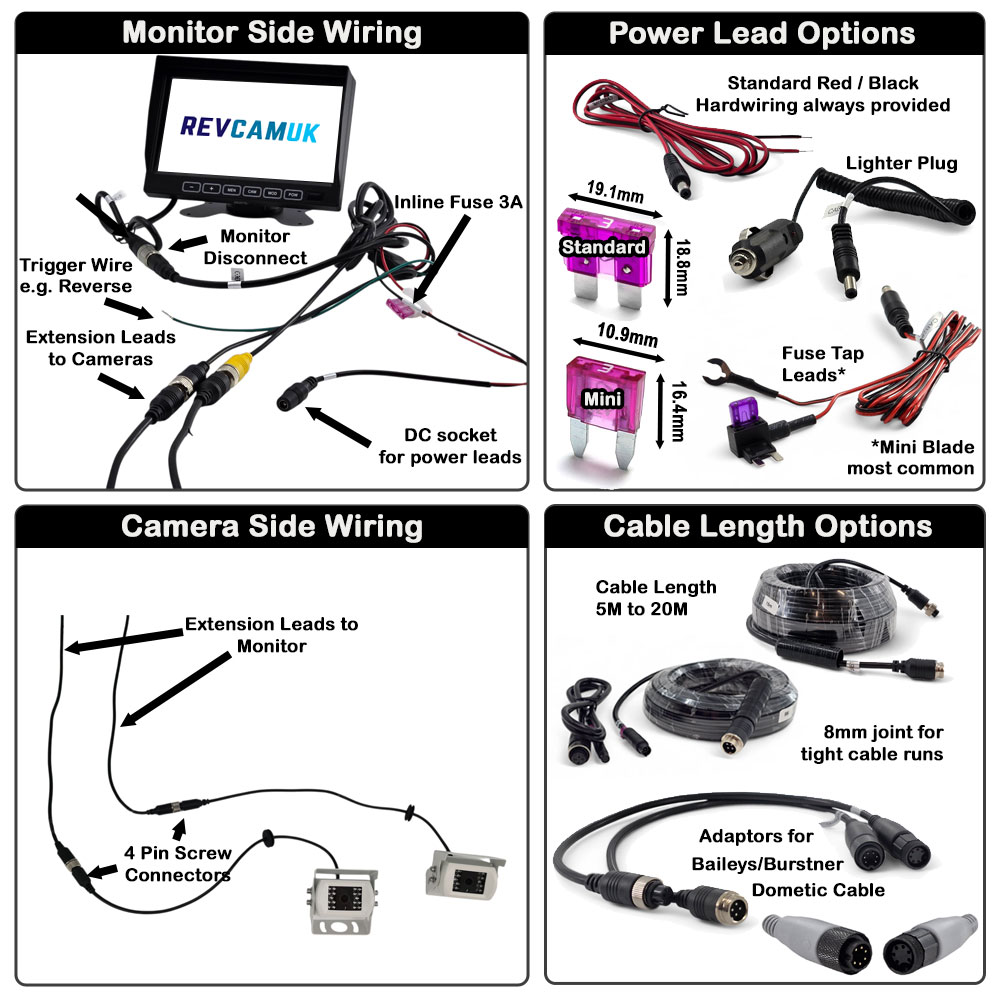 Monitor Side Wiring

REVCAMUK

Inline Fuse 3A

Monitor Disconnect

Trigger Wire e.g. Reverse

Extension Leads to Cameras

DC socket for power leads

Power Lead Options

Standard Red / Black Hardwiring always provided

Lighter Plug

19.1mm

Standard

18.8mm

10.9mm

Mini

16.4mm

Fuse Tap Leads*

*Mini Blade most common

Camera Side Wiring

Extension Leads to Monitor

4 Pin Screw Connectors

Cable Length Options

Cable Length 5M to 20M

8mm joint for tight cable runs

Adaptors for Baileys/Burstner Dometic Cable