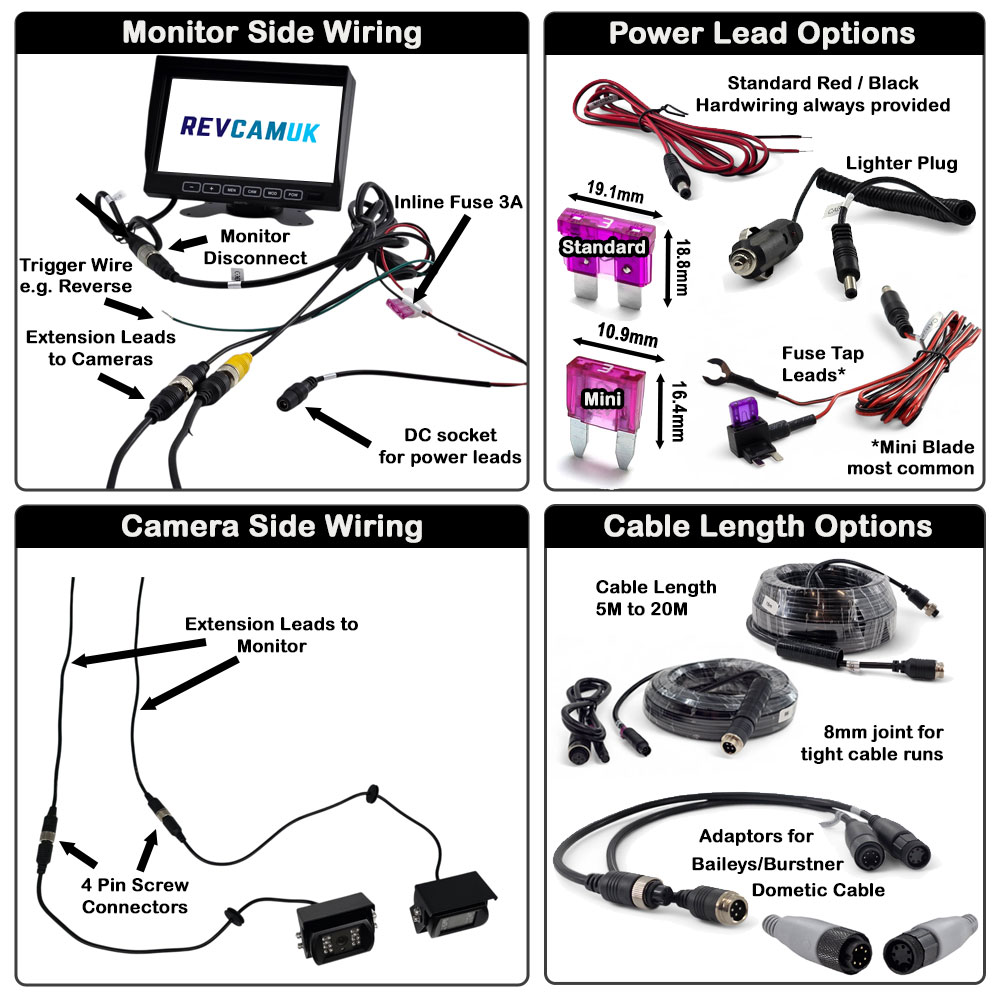 Monitor Side Wiring

REVCAMUK

MEN CAM MOD POW

Monitor Disconnect

Inline Fuse 3A

Trigger Wire e.g. Reverse

Extension Leads to Cameras

DC socket for power leads

Power Lead Options

Standard Red / Black Hardwiring always provided

Lighter Plug

19.1mm

Standard

18.8mm

10.9mm

Mini

16.4mm

Fuse Tap Leads*

*Mini Blade most common

Camera Side Wiring

Extension Leads to Monitor

4 Pin Screw Connectors

Cable Length Options

Cable Length 5M to 20M

8mm joint for tight cable runs

Adaptors for Baileys/Burstner Dometic Cable