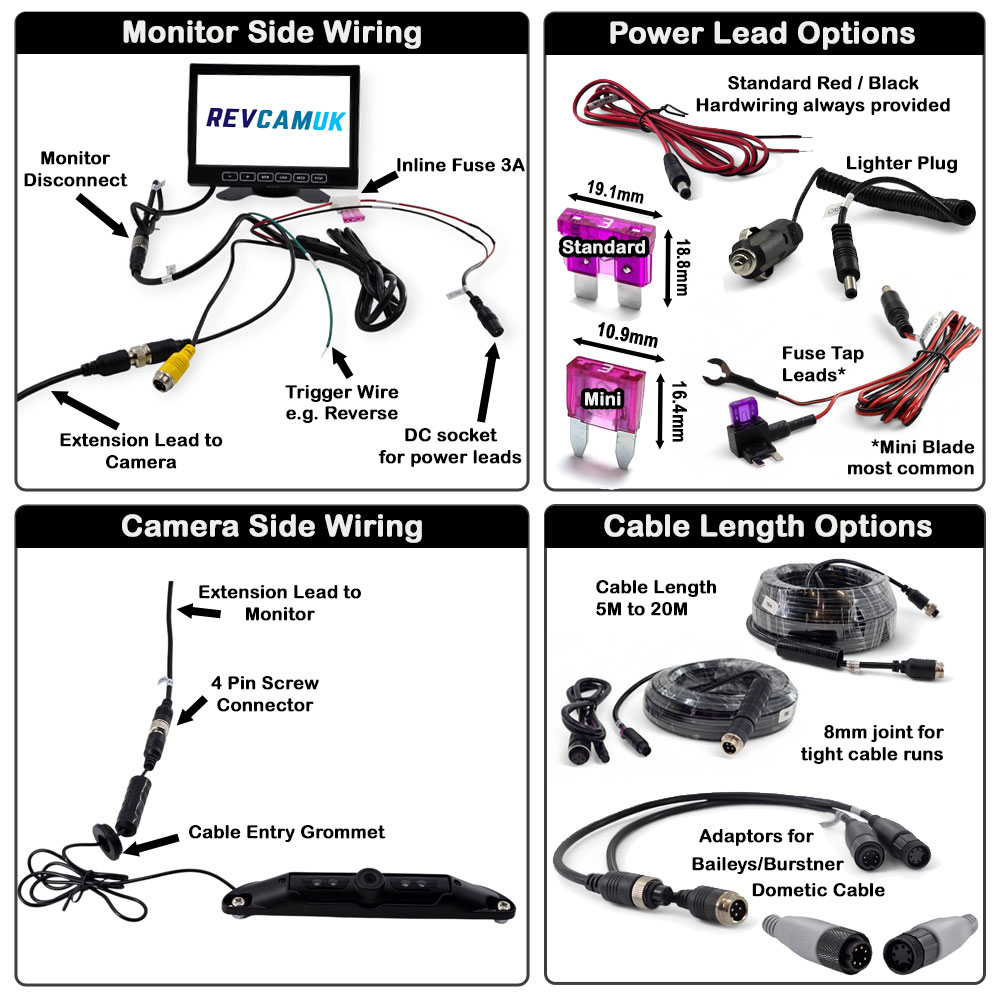 Monitor Side Wiring

REVCAMUK

Monitor Disconnect

Inline Fuse 3A

Trigger Wire e.g. Reverse

Extension Lead to Camera

DC socket for power leads

Power Lead Options

Standard Red / Black Hardwiring always provided

Lighter Plug

19.1mm

Standard

18.8mm

10.9mm

Mini

16.4mm

Fuse Tap Leads*

*Mini Blade most common

Camera Side Wiring

Extension Lead to Monitor

4 Pin Screw Connector

Cable Entry Grommet

Cable Length Options

Cable Length 5M to 20M

8mm joint for tight cable runs

Adaptors for Baileys/Burstner Dometic Cable