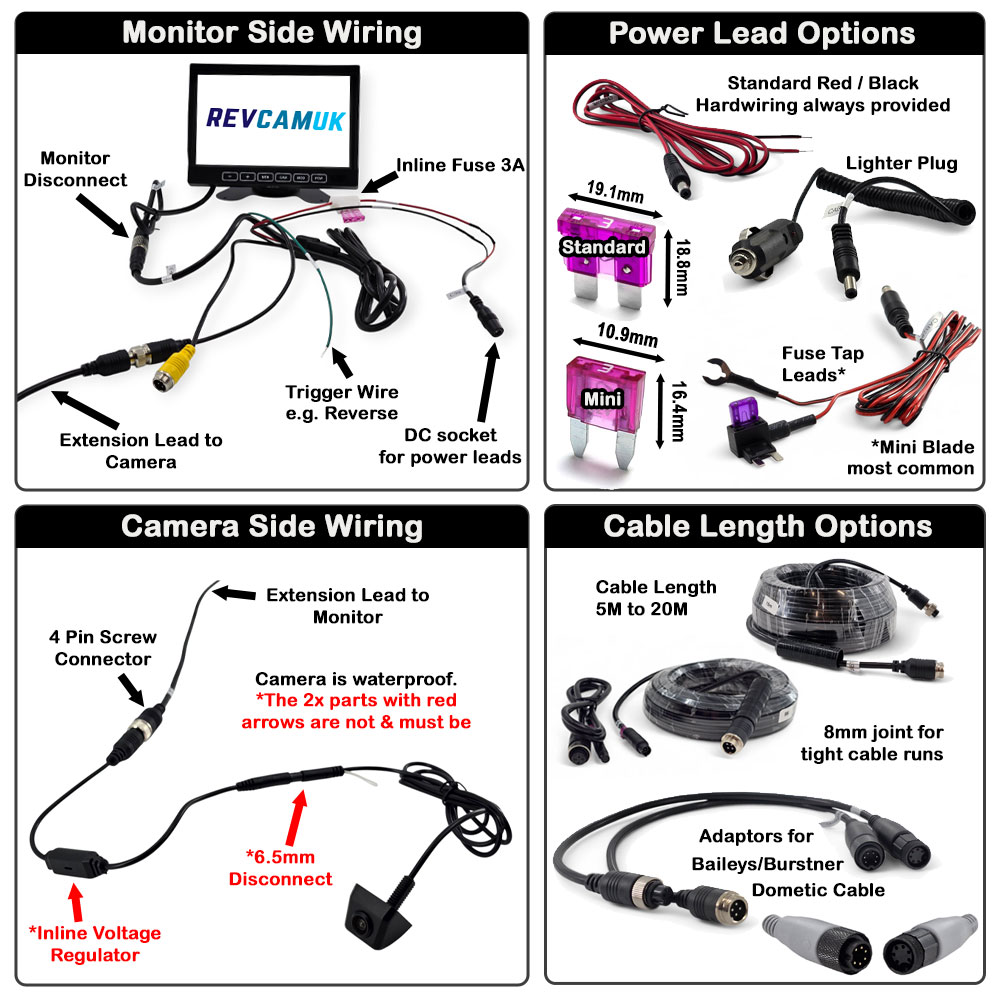 Monitor Side Wiring

REVCAMUK

Monitor Disconnect

Inline Fuse 3A

Trigger Wire e.g. Reverse

Extension Lead to Camera

DC socket for power leads

Power Lead Options

Standard Red / Black Hardwiring always provided

Lighter Plug

19.1mm

Standard

18.8mm

10.9mm

Mini

16.4mm

Fuse Tap Leads*

*Mini Blade most common

Camera Side Wiring

Extension Lead to Monitor

4 Pin Screw Connector

Camera is waterproof.
*The 2x parts with red arrows are not & must be

*6.5mm Disconnect

*Inline Voltage Regulator

Cable Length Options

Cable Length 5M to 20M

8mm joint for tight cable runs

Adaptors for Baileys/Burstner Dometic Cable