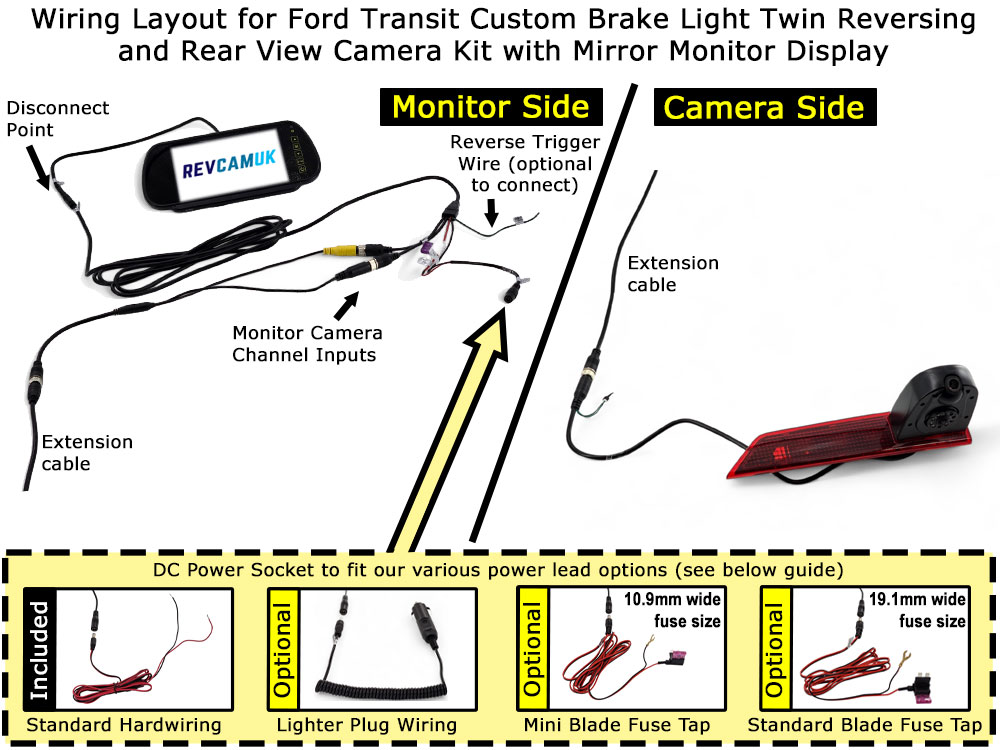 Wiring Layout for Ford Transit Custom Brake Light Twin Reversing and Rear View Camera Kit with Mirror Monitor Display

Monitor Side

Camera Side

Disconnect Point

REVCAMUK

Reverse Trigger Wire (optional to connect)

Monitor Camera Channel Inputs

Extension cable

Extension cable

DC Power Socket to fit our various power lead options (see below guide)

Included

Standard Hardwiring

Optional

Lighter Plug Wiring

Optional

10.9mm wide fuse size

Mini Blade Fuse Tap

Optional

19.1mm wide fuse size

Standard Blade Fuse Tap