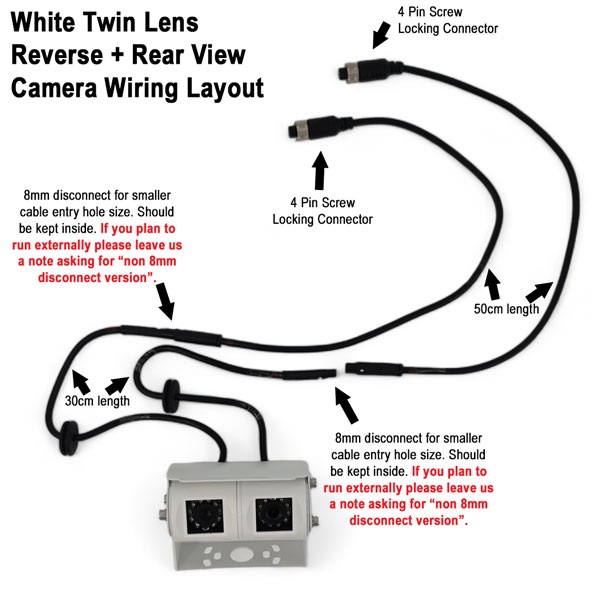 White Twin Lens Reverse + Rear View Camera Wiring Layout

4 Pin Screw Locking Connector

4 Pin Screw Locking Connector

8mm disconnect for smaller cable entry hole size. Should be kept inside. If you plan to run externally please leave us a note asking for “non 8mm disconnect version”.

50cm length

30cm length

8mm disconnect for smaller cable entry hole size. Should be kept inside. If you plan to run externally please leave us a note asking for “non 8mm disconnect version”.