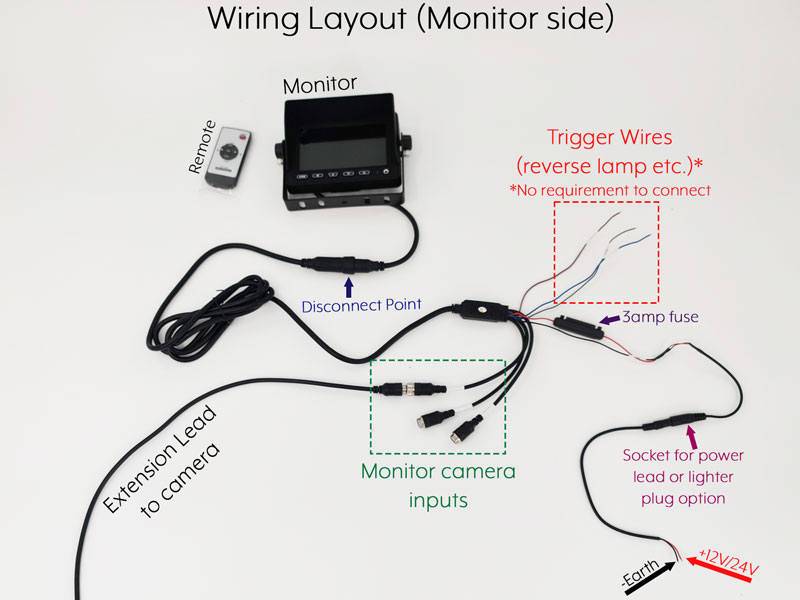 Wiring Layout (Monitor side)

Monitor

Remote

Trigger Wires
(reverse lamp etc.)*
*No requirement to connect

Disconnect Point

3amp fuse

Monitor camera inputs

Extension Lead to camera

Socket for power lead or lighter plug option

-Earth

+12V/24V